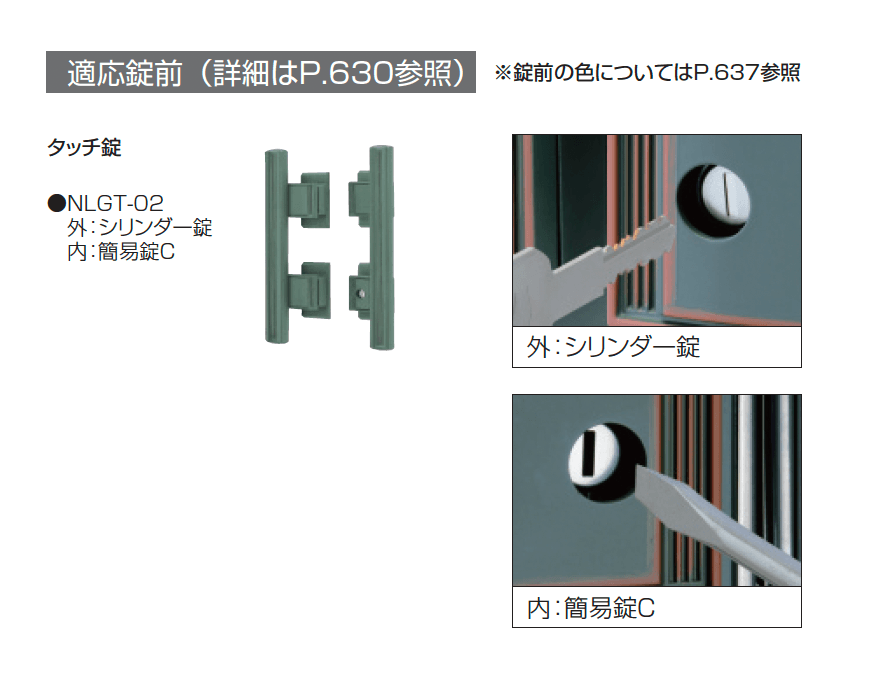 適応錠前（詳細はP.630参照）

※錠前の色についてはP.637参照

タッチ錠

●NLGT-02
外：シリンダー錠
内：簡易錠C

外：シリンダー錠

内：簡易錠C