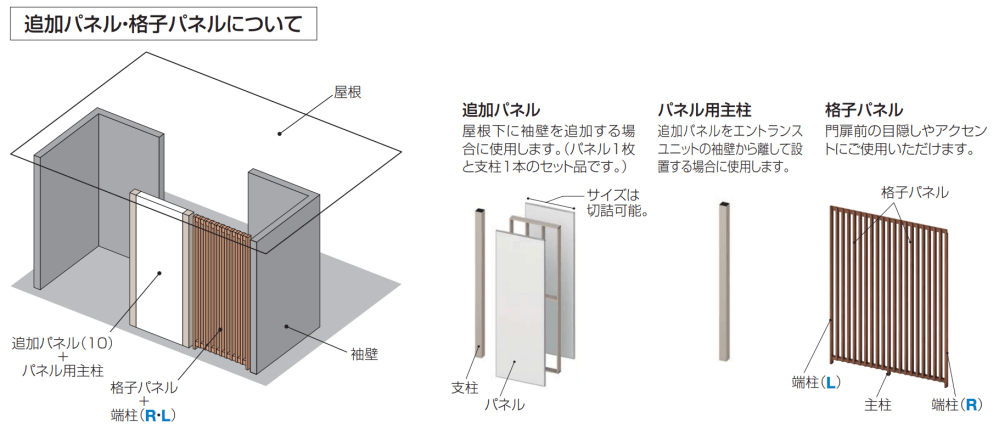 追加パネル・格子パネルについて

屋根

追加パネル(10)
+
パネル用主柱

格子パネル
+
端柱(R・L)

袖壁

追加パネル
屋根下に袖壁を追加する場合に使用します。(パネル1枚と支柱1本のセット品です。)

サイズは切詰可能。

支柱

パネル

パネル用主柱
追加パネルをエントランスユニットの袖壁から離して設置する場合に使用します。

格子パネル
門扉前の目隠しやアクセントにご使用いただけます。

格子パネル

端柱(L)

主柱

端柱(R)