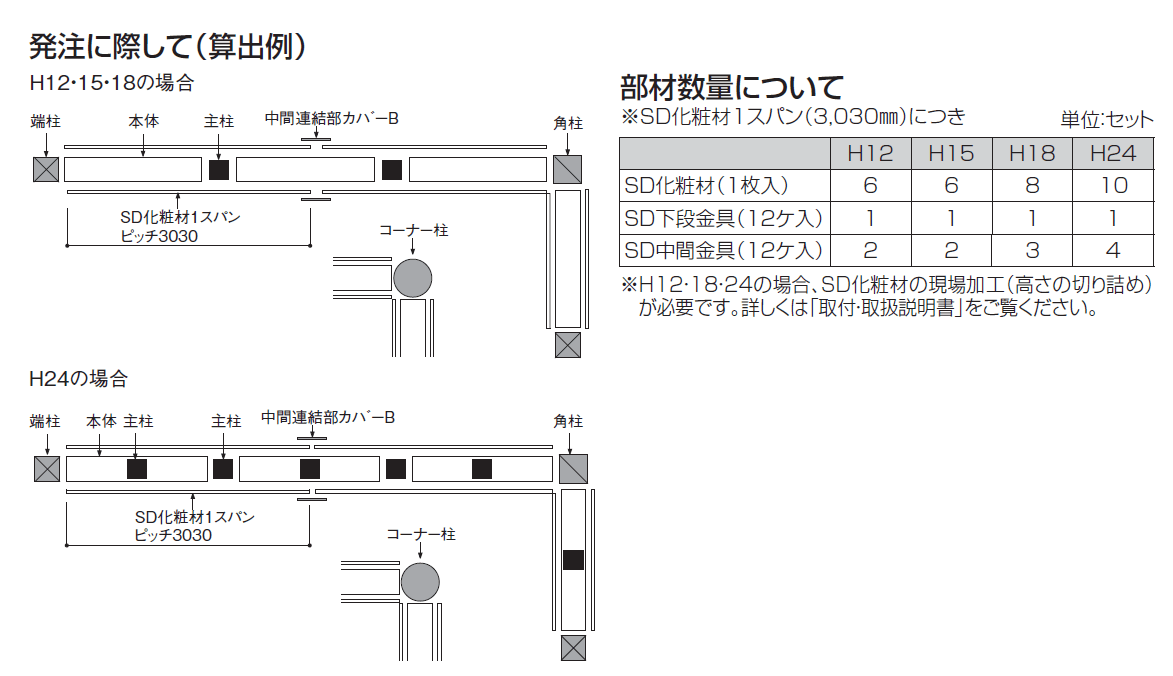 発注に際して(算出例)

H12・15・18の場合

端柱　本体　主柱　中間連結部カバーB　角柱

SD化粧材1スパン
ピッチ3030

コーナー柱

H24の場合

端柱　本体　主柱　主柱　中間連結部カバーB　角柱

SD化粧材1スパン
ピッチ3030

コーナー柱

部材数量について

※SD化粧材1スパン(3,030㎜)につき　単位:セット

|  | H12 | H15 | H18 | H24 |
|---|---|---|---|---|
| SD化粧材(1枚入) | 6 | 6 | 8 | 10 |
| SD下段金具(12ケ入) | 1 | 1 | 1 | 1 |
| SD中間金具(12ケ入) | 2 | 2 | 3 | 4 |

※H12・18・24の場合、SD化粧材の現場加工(高さの切り詰め)が必要です。詳しくは「取付・取扱説明書」をご覧ください。