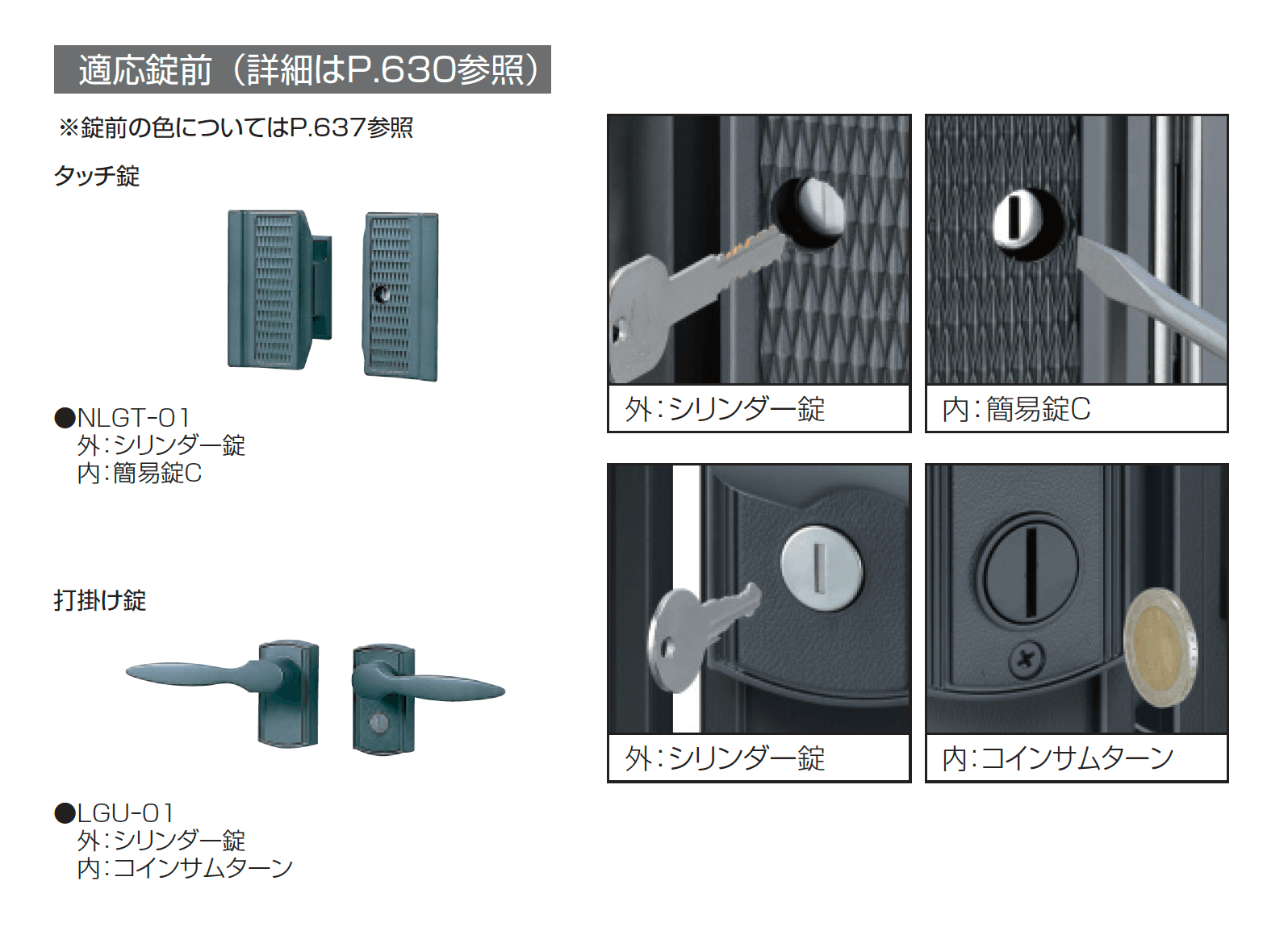 適応錠前（詳細はP.630参照）

※錠前の色についてはP.637参照

タッチ錠

●NLGT-01
外：シリンダー錠
内：簡易錠C

打掛け錠

●LGU-01
外：シリンダー錠
内：コインサムターン

外：シリンダー錠

内：簡易錠C

外：シリンダー錠

内：コインサムターン