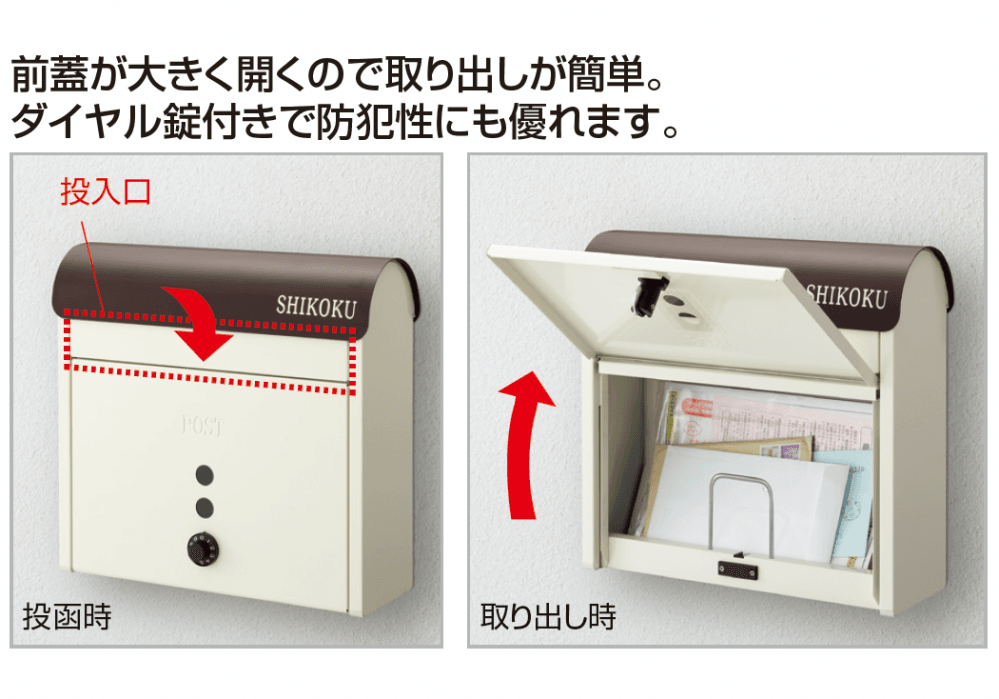 前蓋が大きく開くので取り出しが簡単。
ダイヤル錠付きで防犯性にも優れます。

投入口

SHIKOKU

POST

投函時

SHIKOKU

取り出し時