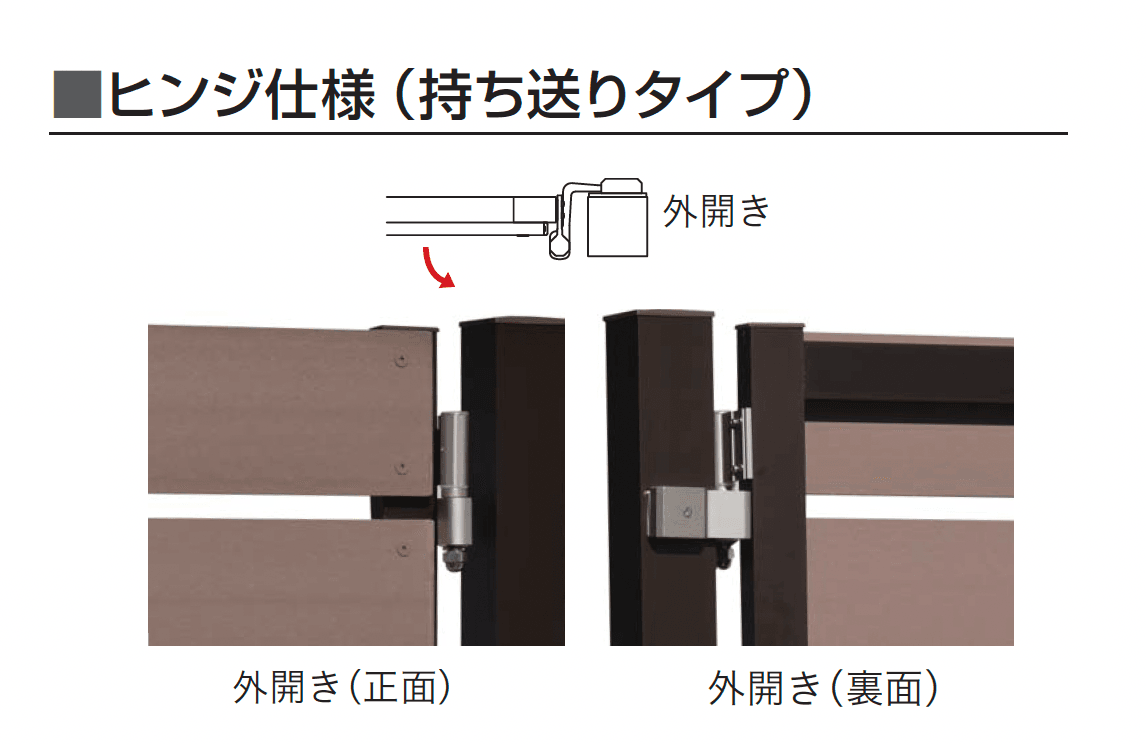 ■ヒンジ仕様（持ち送りタイプ）

外開き

外開き（正面）

外開き（裏面）