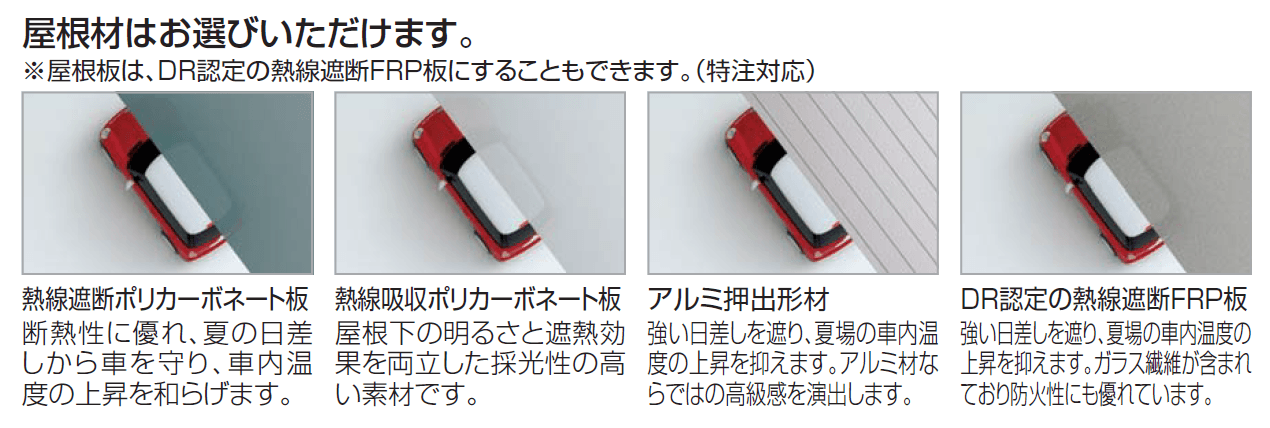 屋根材はお選びいただけます。
※屋根板は、DR認定の熱線遮断FRP板にすることもできます。(特注対応)

熱線遮断ポリカーボネート板
断熱性に優れ、夏の日差しから車を守り、車内温度の上昇を和らげます。

熱線吸収ポリカーボネート板
屋根下の明るさと遮熱効果を両立した採光性の高い素材です。

アルミ押出形材
強い日差しを遮り、夏場の車内温度の上昇を抑えます。アルミ材ならではの高級感を演出します。

DR認定の熱線遮断FRP板
強い日差しを遮り、夏場の車内温度の上昇を抑えます。ガラス繊維が含まれており防火性にも優れています。