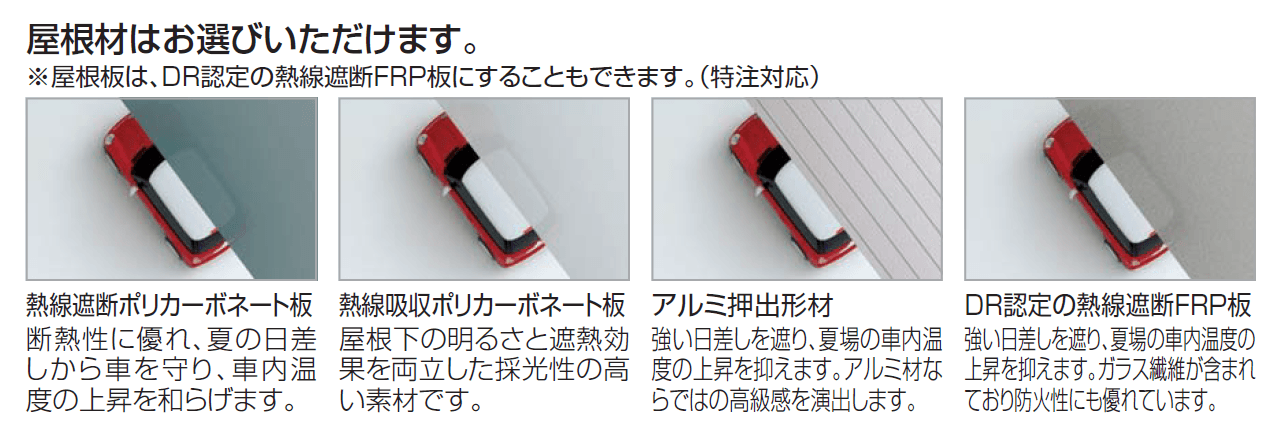 屋根材はお選びいただけます。
※屋根板は、DR認定の熱線遮断FRP板にすることもできます。（特注対応）

熱線遮断ポリカーボネート板
断熱性に優れ、夏の日差しから車を守り、車内温度の上昇を和らげます。

熱線吸収ポリカーボネート板
屋根下の明るさと遮熱効果を両立した採光性の高い素材です。

アルミ押出形材
強い日差しを遮り、夏場の車内温度の上昇を抑えます。アルミ材ならではの高級感を演出します。

DR認定の熱線遮断FRP板
強い日差しを遮り、夏場の車内温度の上昇を抑えます。ガラス繊維が含まれており防火性にも優れています。