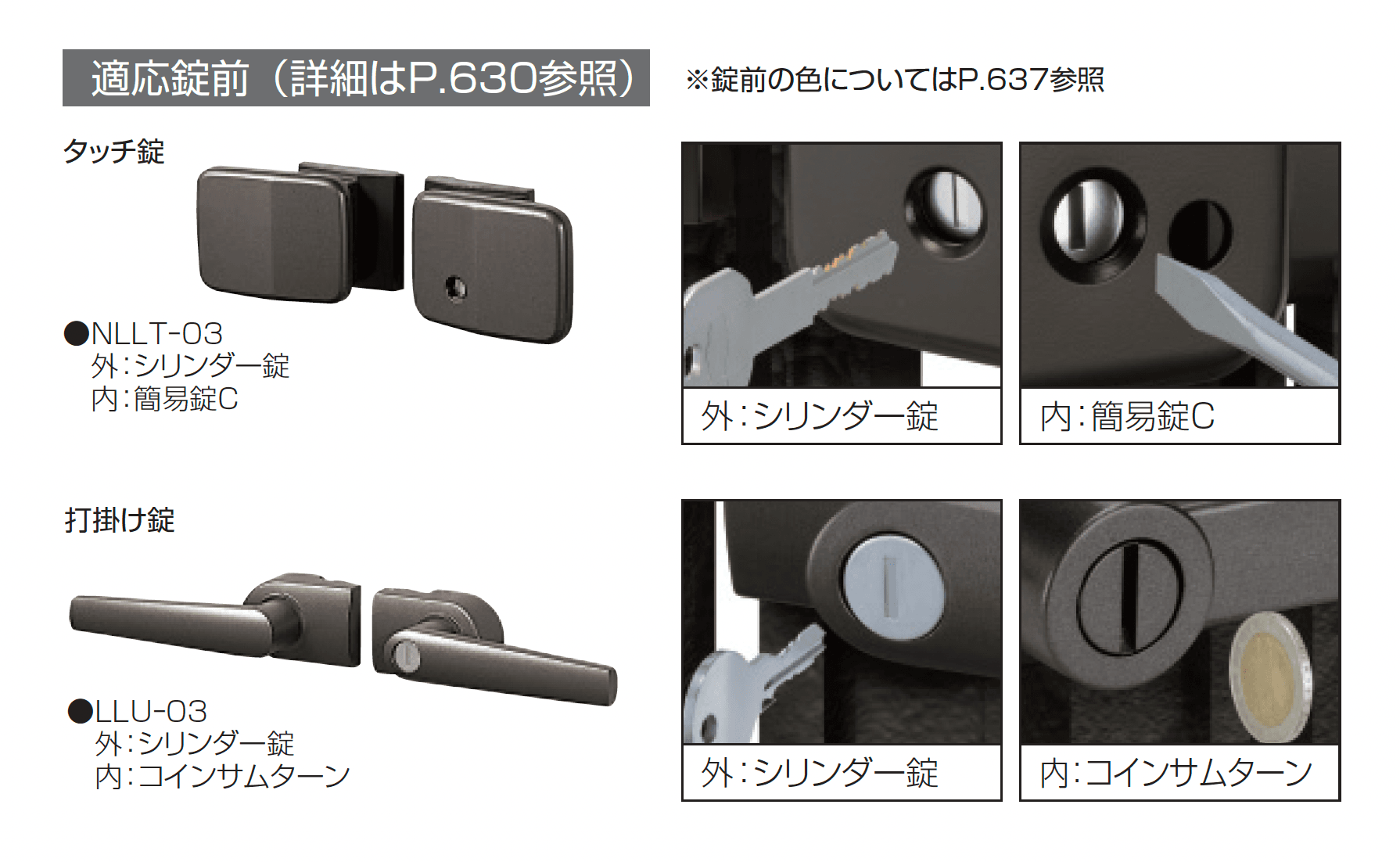 適応錠前（詳細はP.630参照）

※錠前の色についてはP.637参照

タッチ錠

●NLLT-03
外：シリンダー錠
内：簡易錠C

外：シリンダー錠

内：簡易錠C

打掛け錠

●LLU-03
外：シリンダー錠
内：コインサムターン

外：シリンダー錠

内：コインサムターン