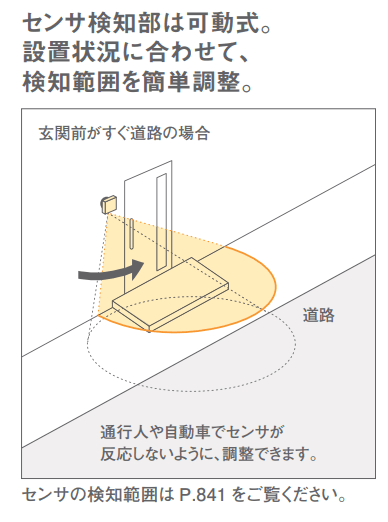 センサ検知部は可動式。
設置状況に合わせて、
検知範囲を簡単調整。

玄関前がすぐ道路の場合

道路

通行人や自動車でセンサが
反応しないように、調整できます。

センサの検知範囲は P.841 をご覧ください。