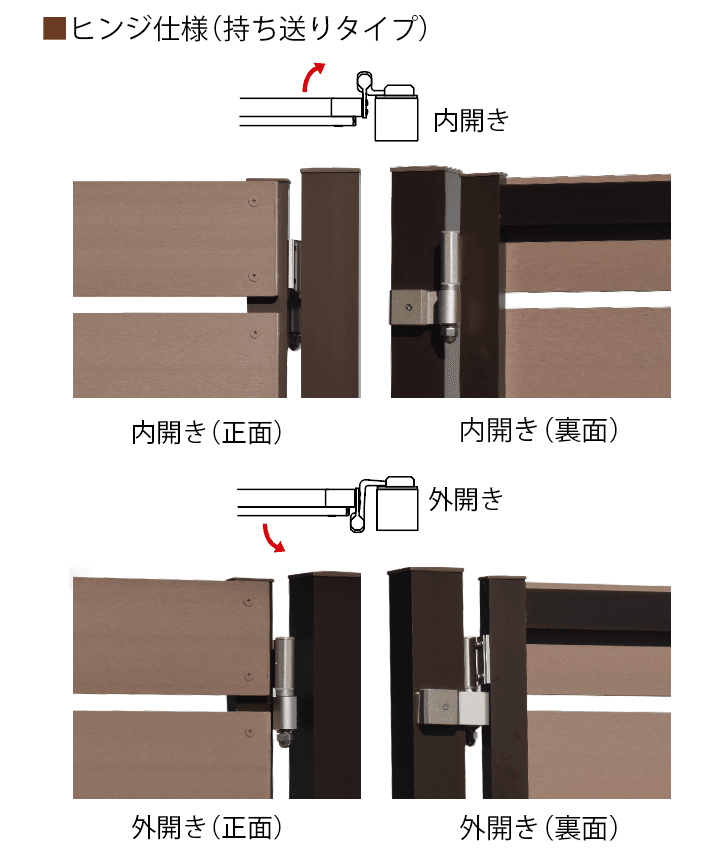 ■ヒンジ仕様（持ち送りタイプ）

内開き

内開き（正面）

内開き（裏面）

外開き

外開き（正面）

外開き（裏面）