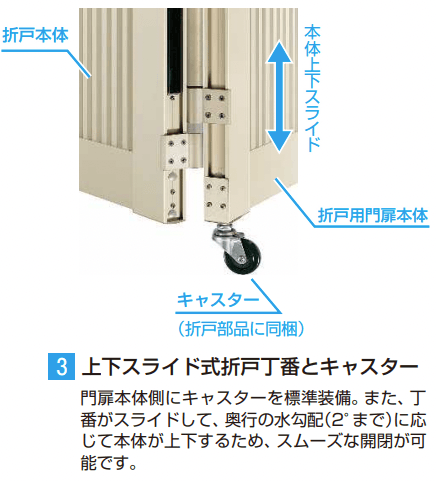 折戸本体

本体上下スライド

折戸用門扉本体

キャスター
（折戸部品に同梱）

3 上下スライド式折戸丁番とキャスター

門扉本体側にキャスターを標準装備。また、丁番がスライドして、奥行の水勾配（2°まで）に応じて本体が上下するため、スムーズな開閉が可能です。