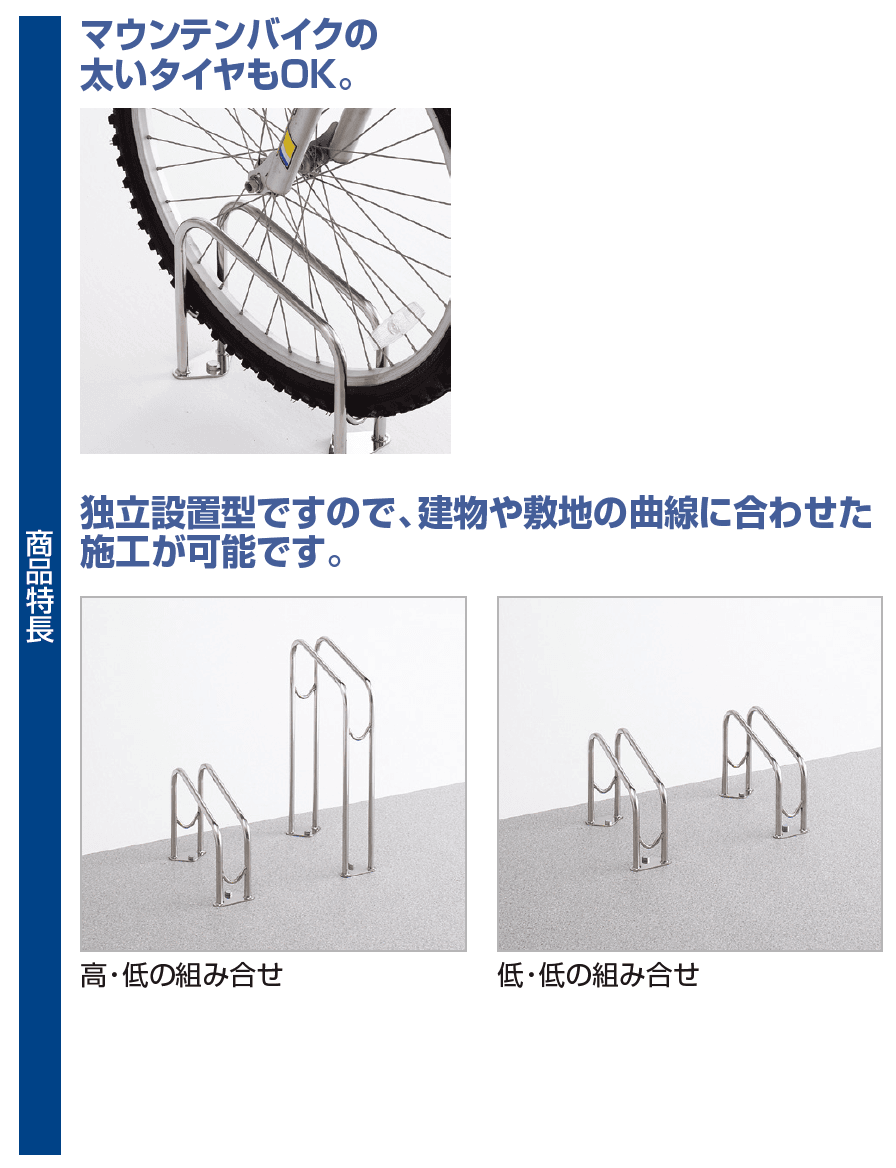 商品特長

マウンテンバイクの太いタイヤもOK。

独立設置型ですので、建物や敷地の曲線に合わせた施工が可能です。

高・低の組み合せ

低・低の組み合せ