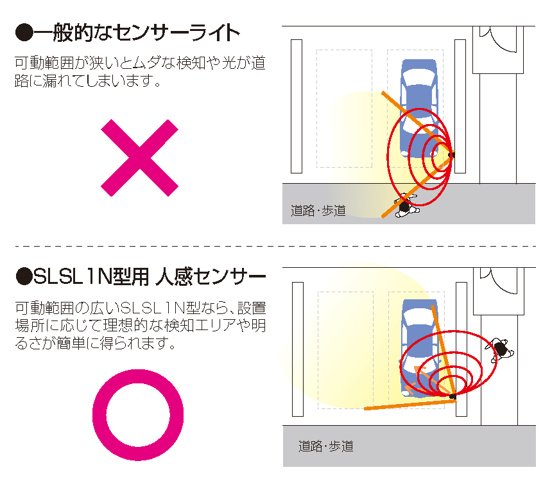 ●一般的なセンサーライト

可動範囲が狭いとムダな検知や光が道路に漏れてしまいます。

×

道路・歩道

●SLSL1N型用 人感センサー

可動範囲の広いSLSL1N型なら、設置場所に応じて理想的な検知エリアや明るさが簡単に得られます。

○

道路・歩道