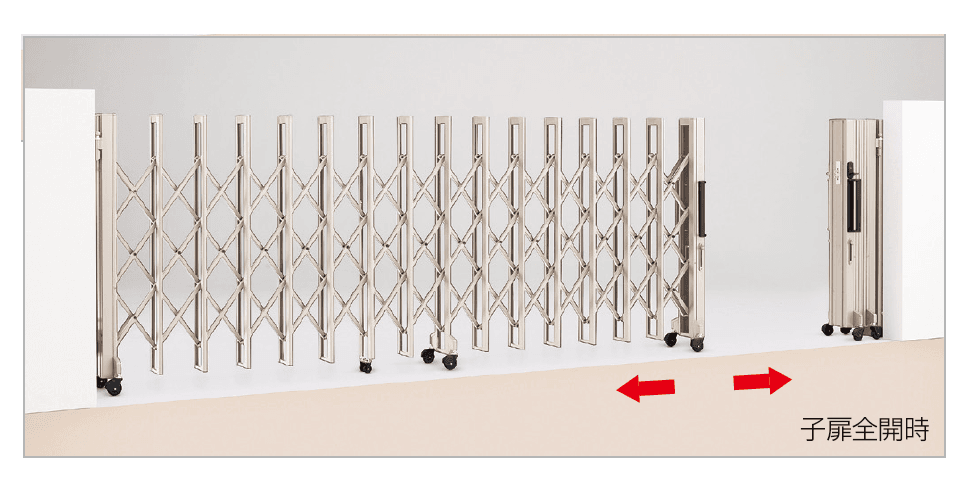 子扉全開時