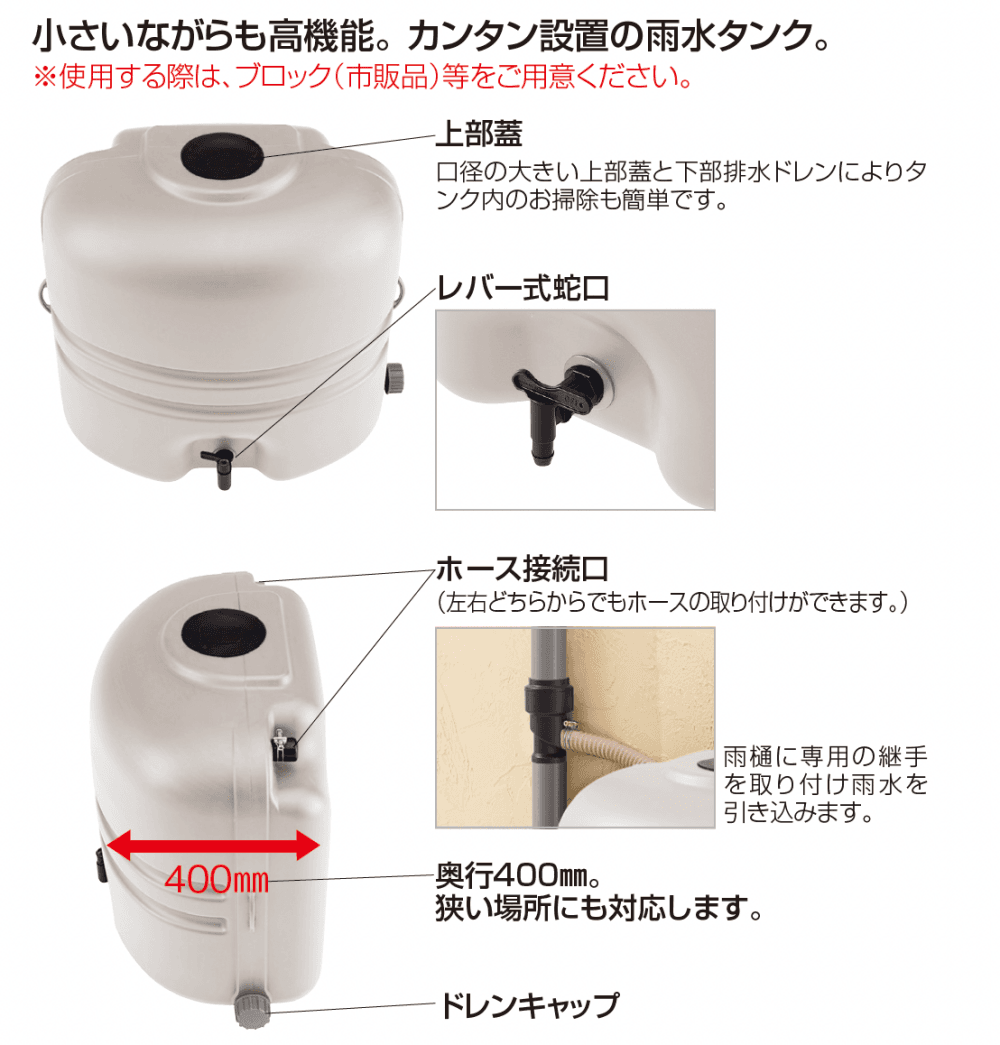 小さいながらも高機能。カンタン設置の雨水タンク。
※使用する際は、ブロック（市販品）等をご用意ください。

上部蓋
口径の大きい上部蓋と下部排水ドレンによりタンク内のお掃除も簡単です。

レバー式蛇口

ホース接続口
（左右どちらからでもホースの取り付けができます。）

雨樋に専用の継手を取り付け雨水を引き込みます。

400㎜

奥行400㎜。
狭い場所にも対応します。

ドレンキャップ