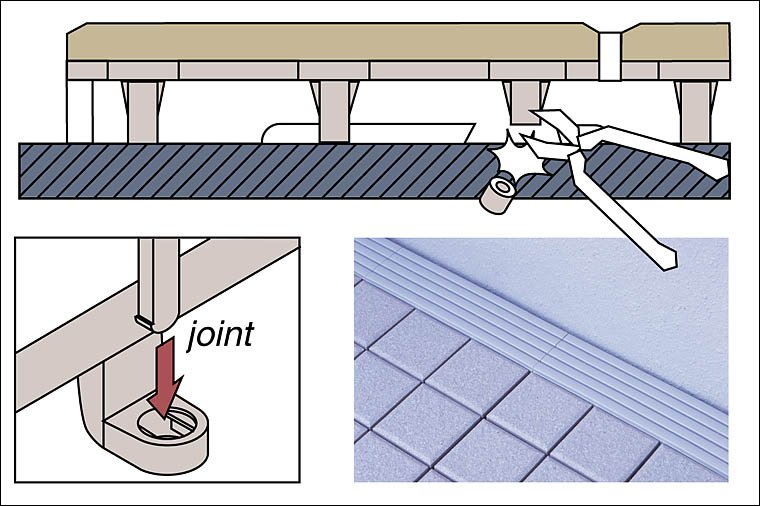 joint