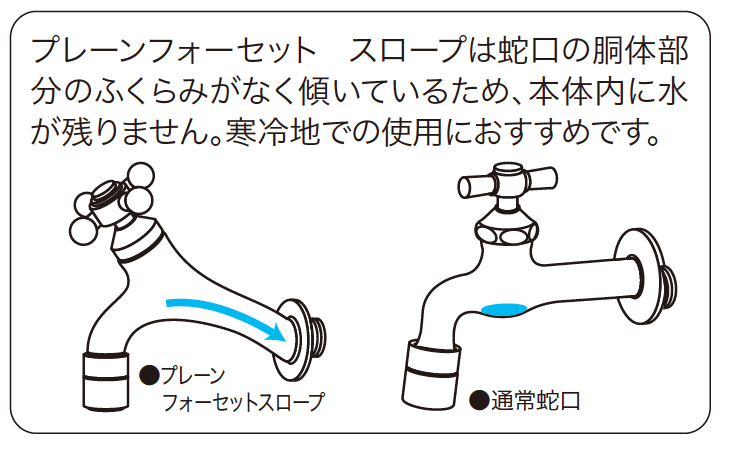 プレーンフォーセット　スロープは蛇口の胴体部分のふくらみがなく傾いているため、本体内に水が残りません。寒冷地での使用におすすめです。

●プレーン
フォーセットスロープ

●通常蛇口