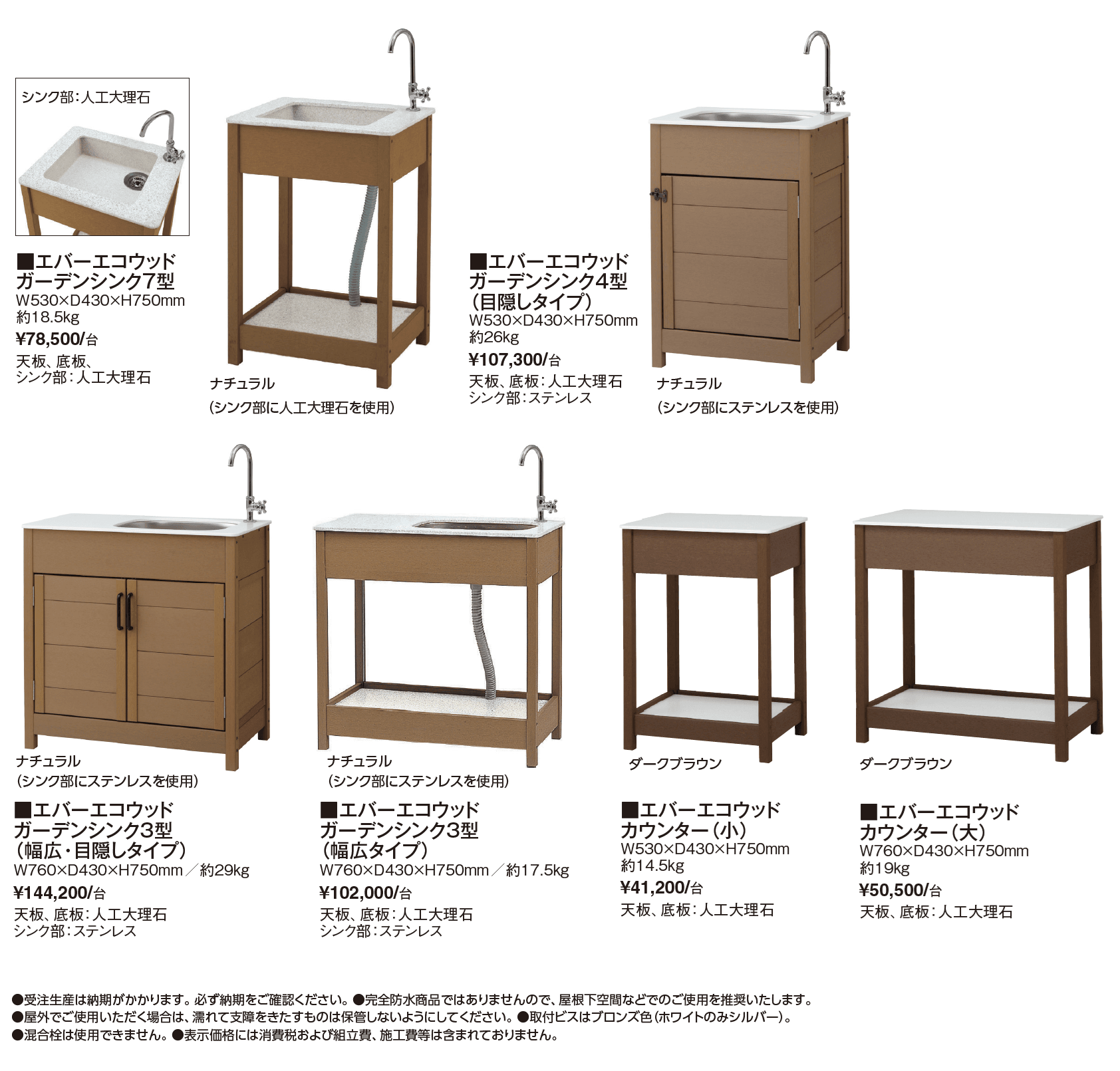 シンク部：人工大理石

■エバーエコウッド ガーデンシンク7型
W530×D430×H750mm
約18.5kg
¥78,500/台
天板、底板、シンク部：人工大理石

ナチュラル
（シンク部に人工大理石を使用）

■エバーエコウッド ガーデンシンク4型（目隠しタイプ）
W530×D430×H750mm
約26kg
¥107,300/台
天板、底板：人工大理石
シンク部：ステンレス

ナチュラル
（シンク部にステンレスを使用）

ナチュラル
（シンク部にステンレスを使用）

■エバーエコウッド ガーデンシンク3型（幅広・目隠しタイプ）
W760×D430×H750mm／約29kg
¥144,200/台
天板、底板：人工大理石
シンク部：ステンレス

ナチュラル
（シンク部にステンレスを使用）

■エバーエコウッド ガーデンシンク3型（幅広タイプ）
W760×D430×H750mm／約17.5kg
¥102,000/台
天板、底板：人工大理石
シンク部：ステンレス

ダークブラウン

■エバーエコウッド カウンター（小）
W530×D430×H750mm
約14.5kg
¥41,200/台
天板、底板：人工大理石

ダークブラウン

■エバーエコウッド カウンター（大）
W760×D430×H750mm
約19kg
¥50,500/台
天板、底板：人工大理石

●受注生産は納期がかかります。必ず納期をご確認ください。●完全防水商品ではありませんので、屋根下空間などでのご使用を推奨いたします。
●屋外でご使用いただく場合は、濡れて支障をきたすものは保管しないようにしてください。●取付ビスはブロンズ色（ホワイトのみシルバー）。
●混合栓は使用できません。●表示価格には消費税および組立費、施工費等は含まれておりません。