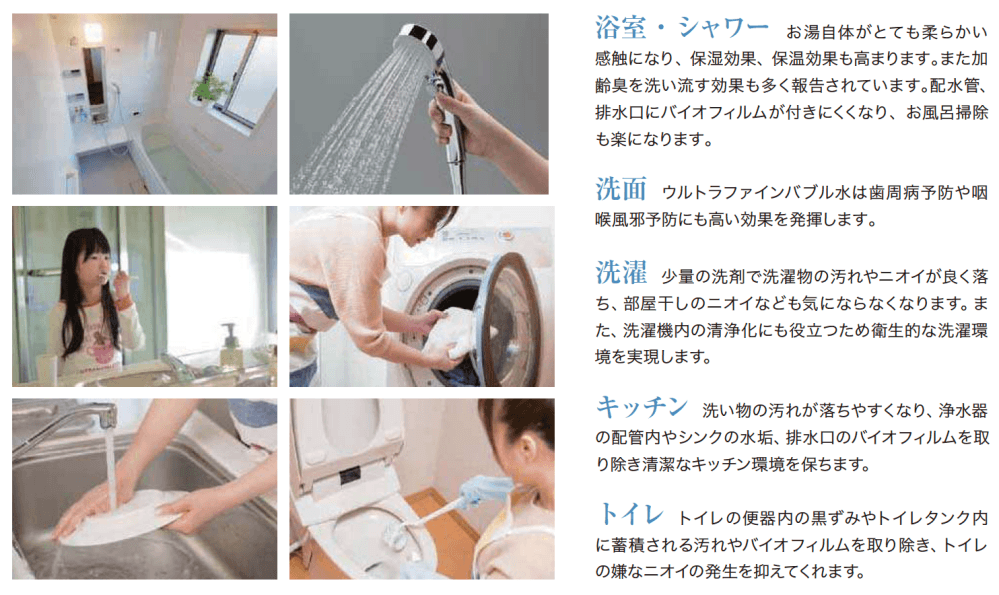 浴室・シャワー　お湯自体がとても柔らかい感触になり、保湿効果、保温効果も高まります。また加齢臭を洗い流す効果も多く報告されています。配水管、排水口にバイオフィルムが付きにくくなり、お風呂掃除も楽になります。

洗面　ウルトラファインバブル水は歯周病予防や咽喉風邪予防にも高い効果を発揮します。

洗濯　少量の洗剤で洗濯物の汚れやニオイが良く落ち、部屋干しのニオイなども気にならなくなります。また、洗濯機内の清浄化にも役立つため衛生的な洗濯環境を実現します。

キッチン　洗い物の汚れが落ちやすくなり、浄水器の配管内やシンクの水垢、排水口のバイオフィルムを取り除き清潔なキッチン環境を保ちます。

トイレ　トイレの便器内の黒ずみやトイレタンク内に蓄積される汚れやバイオフィルムを取り除き、トイレの嫌なニオイの発生を抑えてくれます。